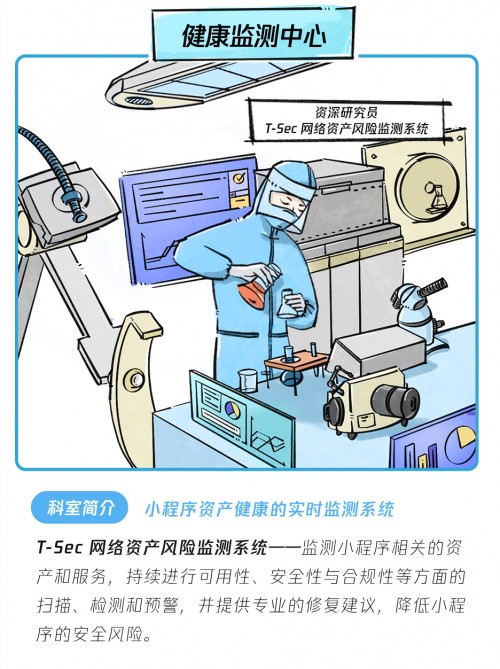 健康监测中心

资深研究员
T-Sec 网络资产风险监测系统

科室简介 小程序资产健康的实时监测系统

T-Sec 网络资产风险监测系统——监测小程序相关的资产和服务，持续进行可用性、安全性与合规性等方面的扫描、检测和预警，并提供专业的修复建议，降低小程序的安全风险。